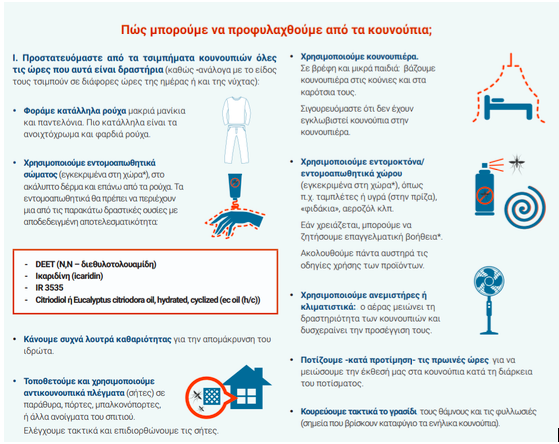 Πώς μπορούμε να προφυλαχθούμε από τα κουνούπια;

I. Προστατευόμαστε από τα τσιμπήματα κουνουπιών όλες τις ώρες που αυτά είναι δραστήρια (καθώς -ανάλογα με το είδος τους τσιμπούν σε διάφορες ώρες της ημέρας ή και της νύχτας):

• Φοράμε κατάλληλα ρούχα μακριά μανίκια και παντελόνια. Πιο κατάλληλα είναι τα ανοιχτόχρωμα και φαρδιά ρούχα.

• Χρησιμοποιούμε εντομοαπωθητικά σώματος (εγκεκριμένα στη χώρα*), στο ακάλυπτο δέρμα και επάνω από τα ρούχα. Τα εντομοαπωθητικά θα πρέπει να περιέχουν μια από τις παρακάτω δραστικές ουσίες με αποδεδειγμένη αποτελεσματικότητα:

- DEET (N,N – διεθυλοτολουαμίδη)
- Ικαριδίνη (icaridin)
- IR 3535
- Citriodiol ή Eucalyptus citriodora oil, hydrated, cyclized (ec oil (h/c))

• Κάνουμε συχνά λουτρά καθαριότητας για την απομάκρυνση του ιδρώτα.

• Τοποθετούμε και χρησιμοποιούμε αντικουνουπικά πλέγματα (σήτες) σε παράθυρα, πόρτες, μπαλκονόπορτες, ή άλλα ανοίγματα του σπιτιού.
Ελέγχουμε τακτικά και επιδιορθώνουμε τις σήτες.

• Χρησιμοποιούμε κουνουπιέρα.
Σε βρέφη και μικρά παιδιά: βάζουμε κουνουπιέρα στις κούνιες και στα καρότσια τους.
Σιγουρευόμαστε ότι δεν έχουν εγκλωβιστεί κουνούπια στην κουνουπιέρα.

• Χρησιμοποιούμε εντομοκτόνα/ εντομοαπωθητικά χώρου (εγκεκριμένα στη χώρα*), όπως π.χ. ταμπλέτες ή υγρά (στην πρίζα), «φιδάκια», αεροζόλ κλπ.
Εάν χρειάζεται, μπορούμε να ζητήσουμε επαγγελματική βοήθεια*.
Ακολουθούμε πάντα αυστηρά τις οδηγίες χρήσης των προϊόντων.

• Χρησιμοποιούμε ανεμιστήρες ή κλιματιστικά: ο αέρας μειώνει τη δραστηριότητα των κουνουπιών και δυσχεραίνει την προσέγγιση τους.

• Ποτίζουμε -κατά προτίμηση- τις πρωινές ώρες για να μειώσουμε την έκθεσή μας στα κουνούπια κατά τη διάρκεια του ποτίσματος.

• Κουρεύουμε τακτικά το γρασίδι τους θάμνους και τις φυλλωσιές (σημεία που βρίσκουν καταφύγιο τα ενήλικα κουνούπια).